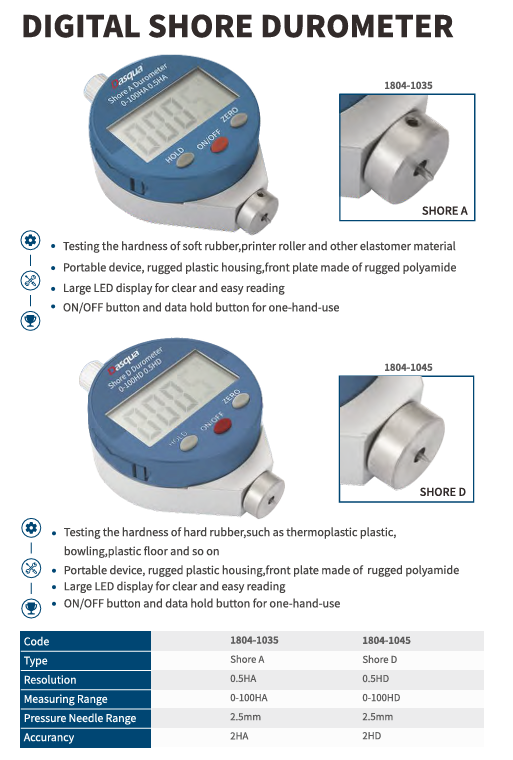 DIGITAL SHORE DUROMETER

Dasqua
Shore A Durometer
0-100HA 0.5HA
8885
HOLD
ON/OFF
ZERO

1804-1035

SHORE A

• Testing the hardness of soft rubber,printer roller and other elastomer material
• Portable device, rugged plastic housing,front plate made of rugged polyamide
• Large LED display for clear and easy reading
• ON/OFF button and data hold button for one-hand-use

Dasqua
Shore D Durometer
0-100HD 0.5HD
8885
HOLD
ON/OFF
ZERO

1804-1045

SHORE D

• Testing the hardness of hard rubber,such as thermoplastic plastic, bowling,plastic floor and so on
• Portable device, rugged plastic housing,front plate made of rugged polyamide
• Large LED display for clear and easy reading
• ON/OFF button and data hold button for one-hand-use

| Code | 1804-1035 | 1804-1045 |
|---|---|---|
| Type | Shore A | Shore D |
| Resolution | 0.5HA | 0.5HD |
| Measuring Range | 0-100HA | 0-100HD |
| Pressure Needle Range | 2.5mm | 2.5mm |
| Accurancy | 2HA | 2HD |